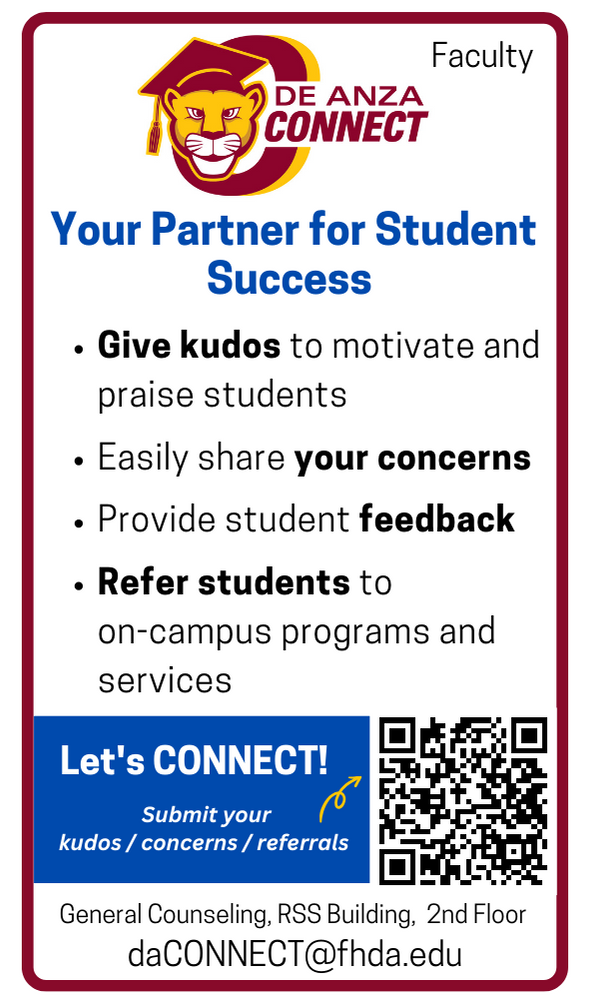 Faculty

DE ANZA
CONNECT

Your Partner for Student Success

• Give kudos to motivate and praise students
• Easily share your concerns
• Provide student feedback
• Refer students to on-campus programs and services

Let's CONNECT!

Submit your
kudos / concerns / referrals

General Counseling, RSS Building, 2nd Floor
daCONNECT@fhda.edu